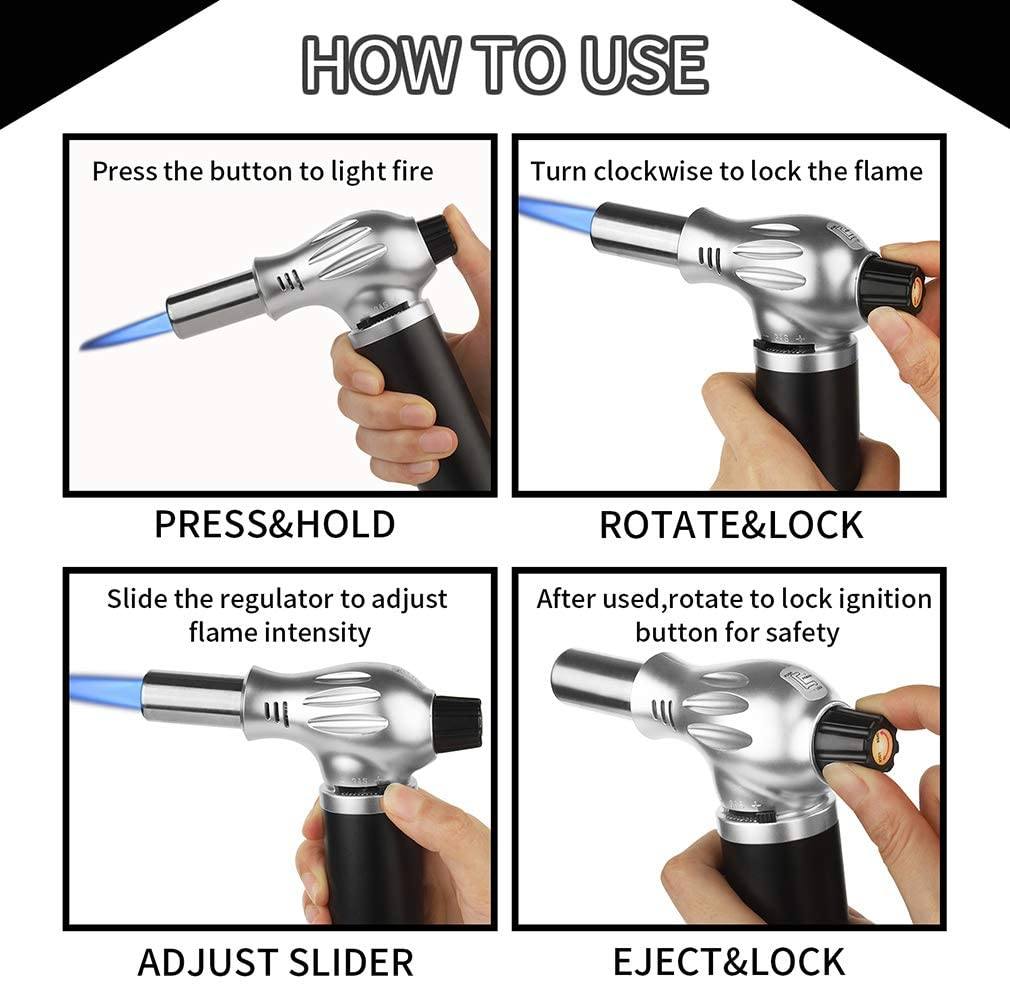 HOW TO USE

Press the button to light fire

PRESS&HOLD

Turn clockwise to lock the flame

ROTATE&LOCK

Slide the regulator to adjust flame intensity

ADJUST SLIDER

After used,rotate to lock ignition button for safety

EJECT&LOCK